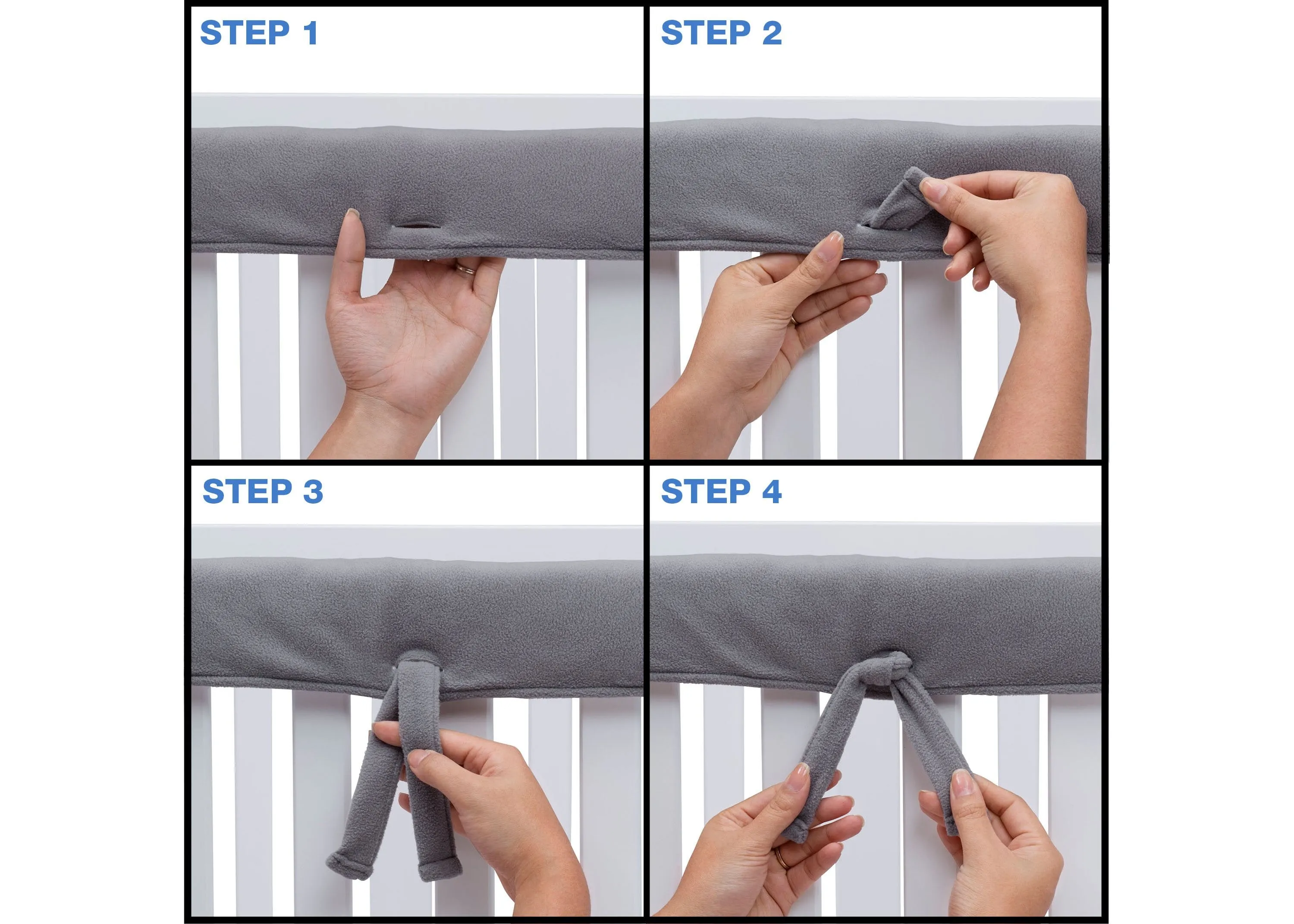 STEP 1

STEP 2

STEP 3

STEP 4