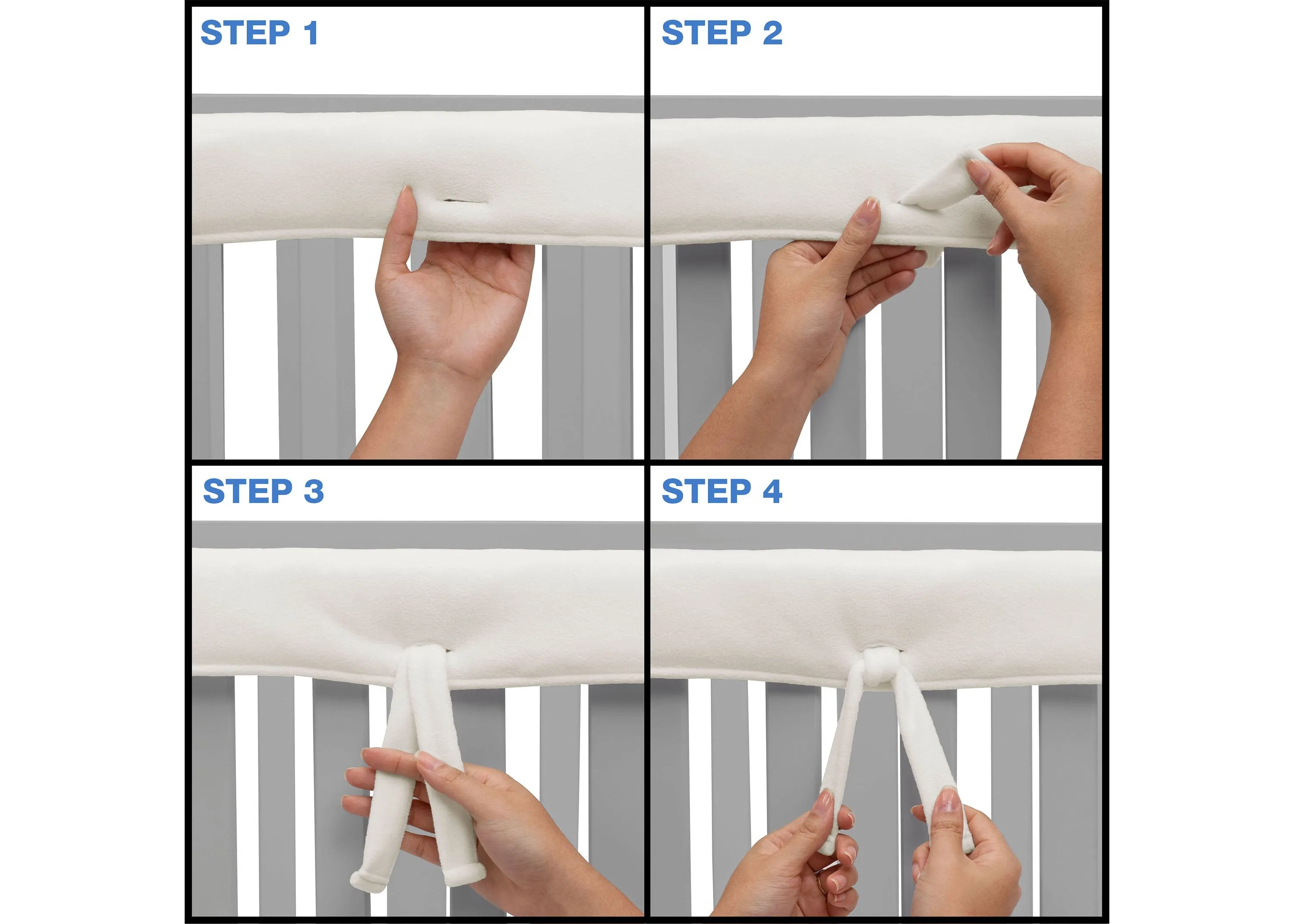 STEP 1

STEP 2

STEP 3

STEP 4